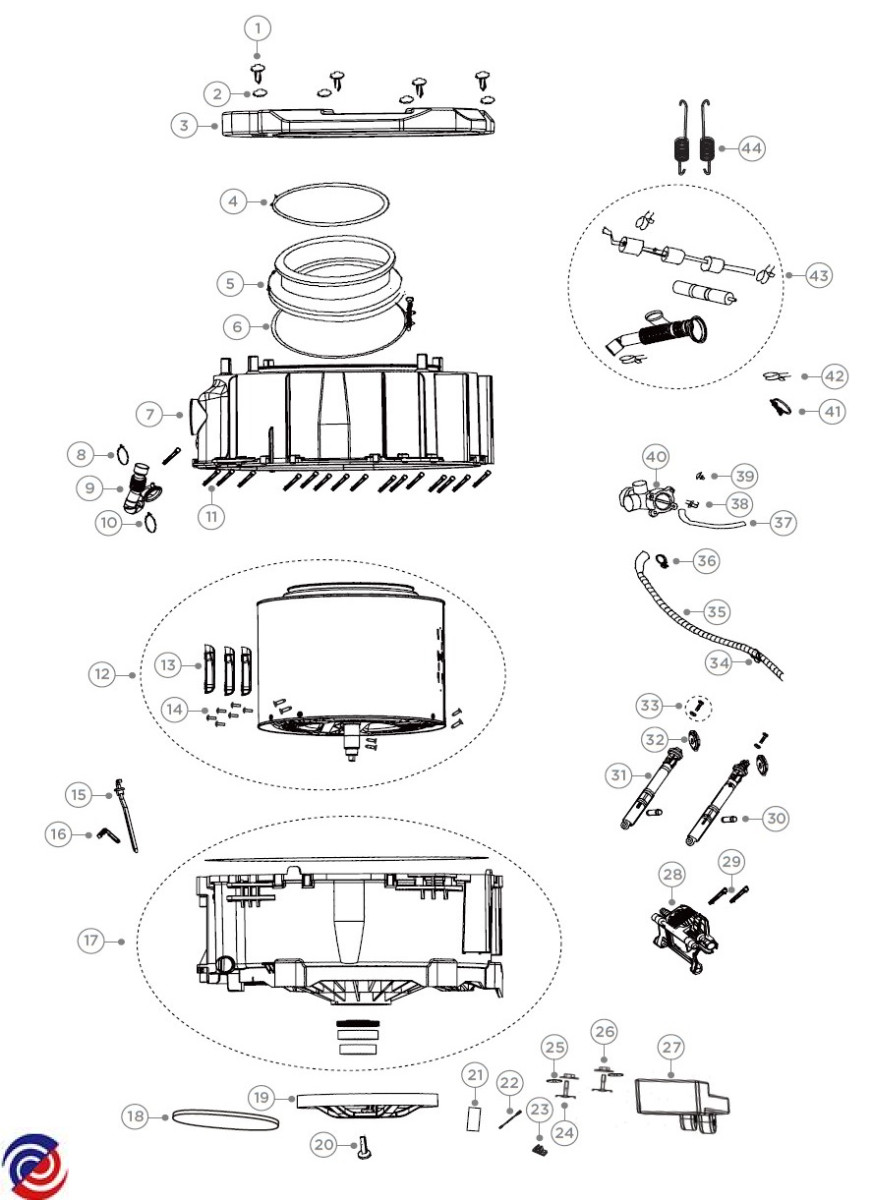 1
2
3
4
5
6
7
8
9
10
11
12
13
14
15
16
17
18
19
20
21
22
23
24
25
26
27
28
29
30
31
32
33
34
35
36
37
38
39
40
41
42
43
44